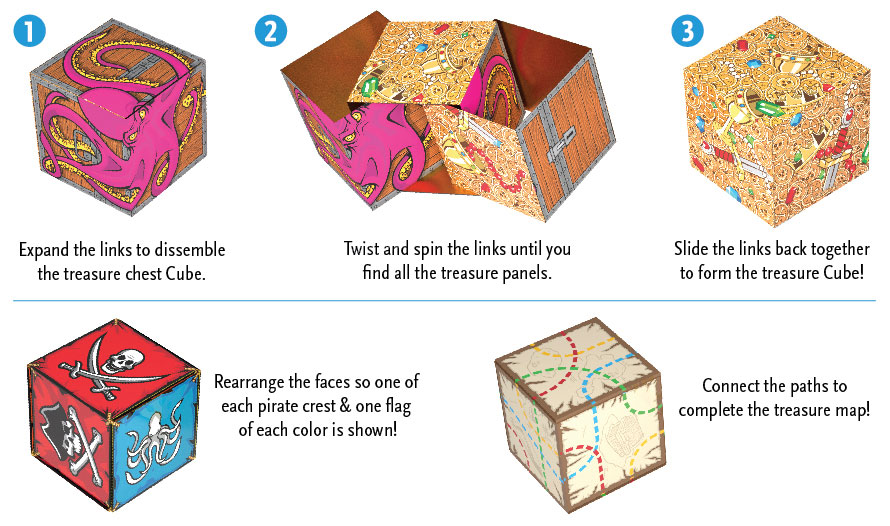 1

Expand the links to dissemble the treasure chest Cube.

2

Twist and spin the links until you find all the treasure panels.

3

Slide the links back together to form the treasure Cube!

Rearrange the faces so one of each pirate crest & one flag of each color is shown!

Connect the paths to complete the treasure map!