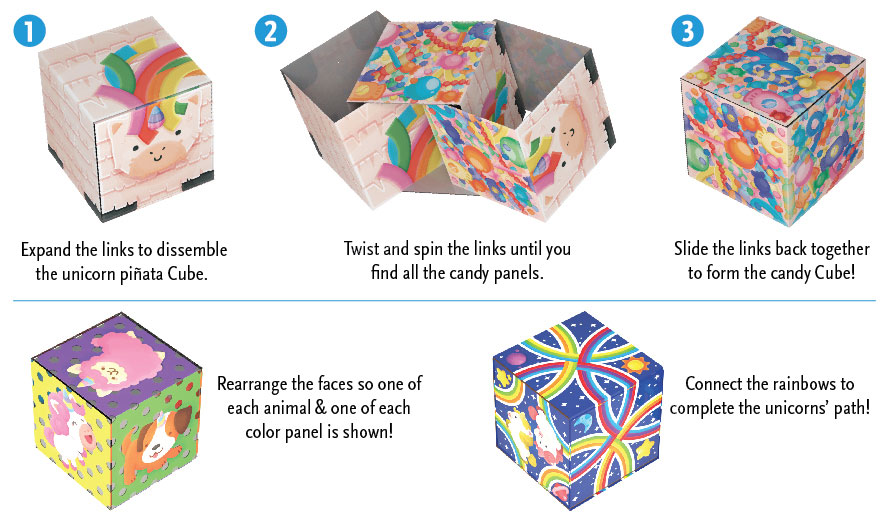 1

Expand the links to dissemble the unicorn piñata Cube.

2

Twist and spin the links until you find all the candy panels.

3

Slide the links back together to form the candy Cube!

Rearrange the faces so one of each animal & one of each color panel is shown!

Connect the rainbows to complete the unicorns' path!